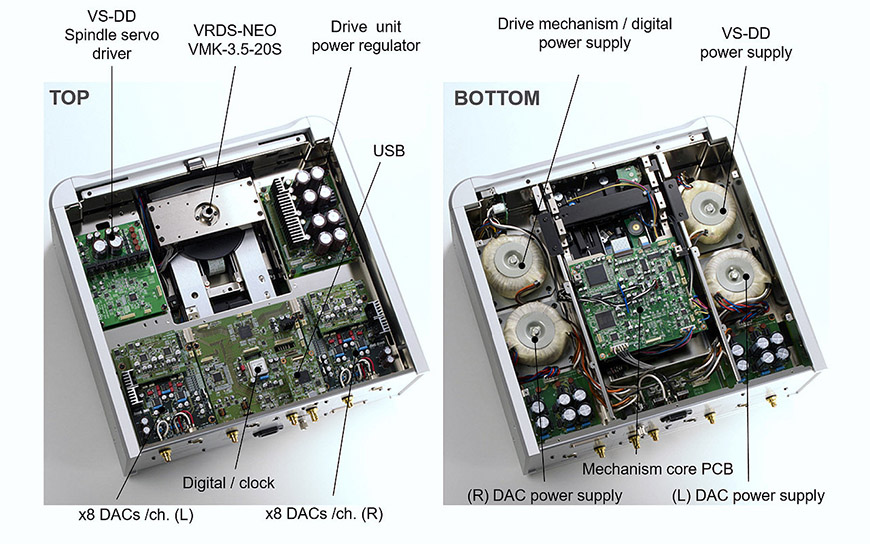 VS-DD
Spindle servo
driver

VRDS-NEO
VMK-3.5-20S

Drive unit
power regulator

TOP

USB

Digital / clock

x8 DACs /ch. (L)

x8 DACs /ch. (R)

Drive mechanism / digital
power supply

VS-DD
power supply

BOTTOM

Mechanism core PCB

(R) DAC power supply

(L) DAC power supply